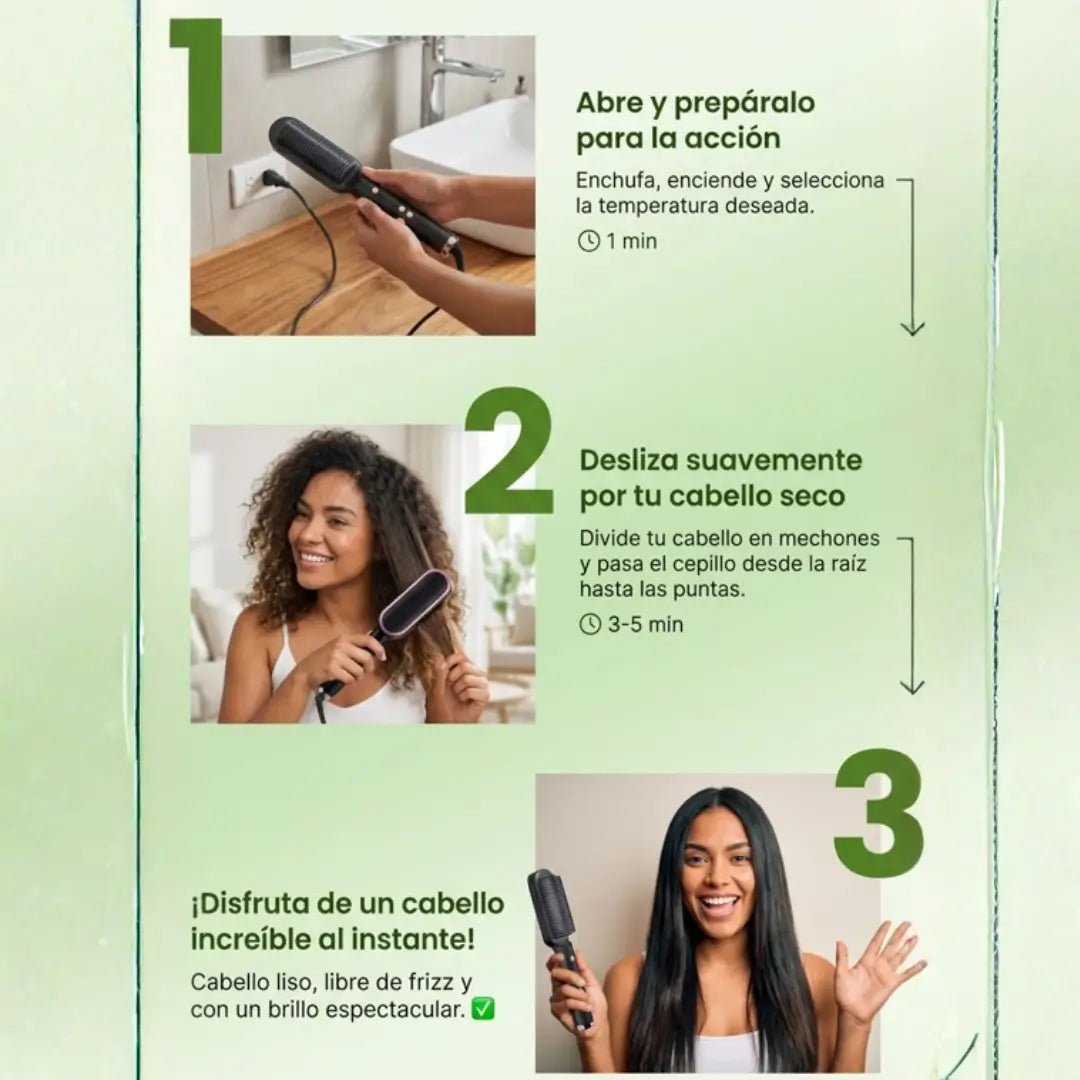 1

Abre y prepáralo para la acción

Enchufa, enciende y selecciona la temperatura deseada.

1 min

2

Desliza suavemente por tu cabello seco

Divide tu cabello en mechones y pasa el cepillo desde la raíz hasta las puntas.

3-5 min

3

¡Disfruta de un cabello increíble al instante!

Cabello liso, libre de frizz y con un brillo espectacular. ✅